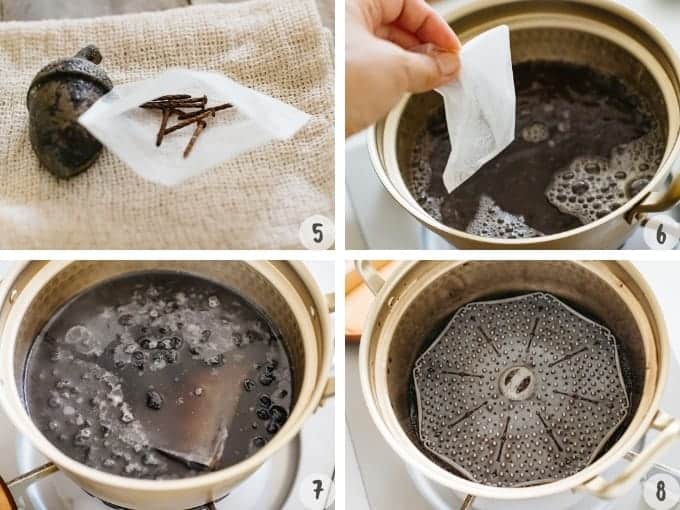 5
6
7
8